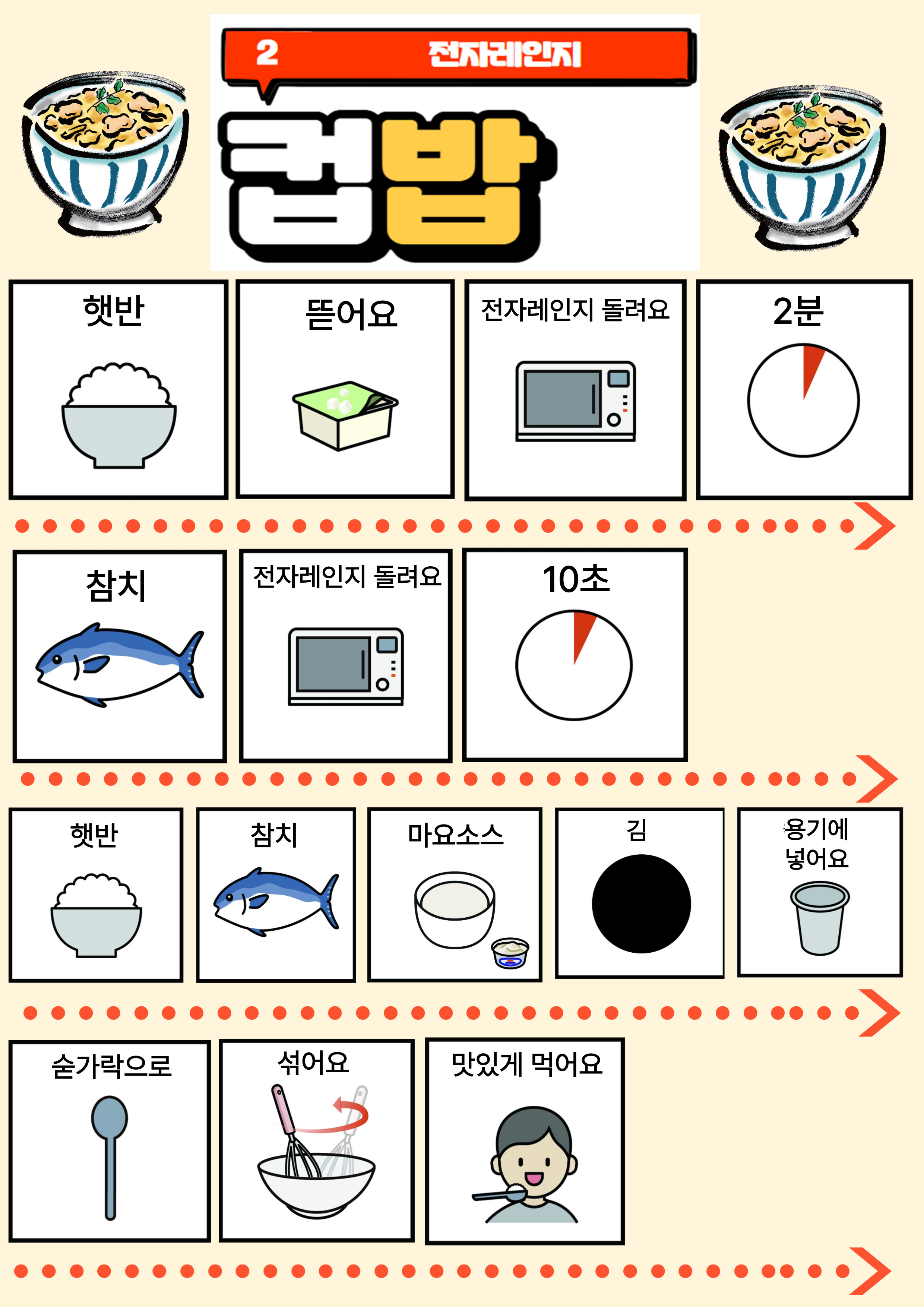 2 전자레인지

컵밥

햇반

뜯어요

전자레인지 돌려요

2분

참치

전자레인지 돌려요

10초

햇반

참치

마요소스

김

용기에 넣어요

숟가락으로

섞어요

맛있게 먹어요